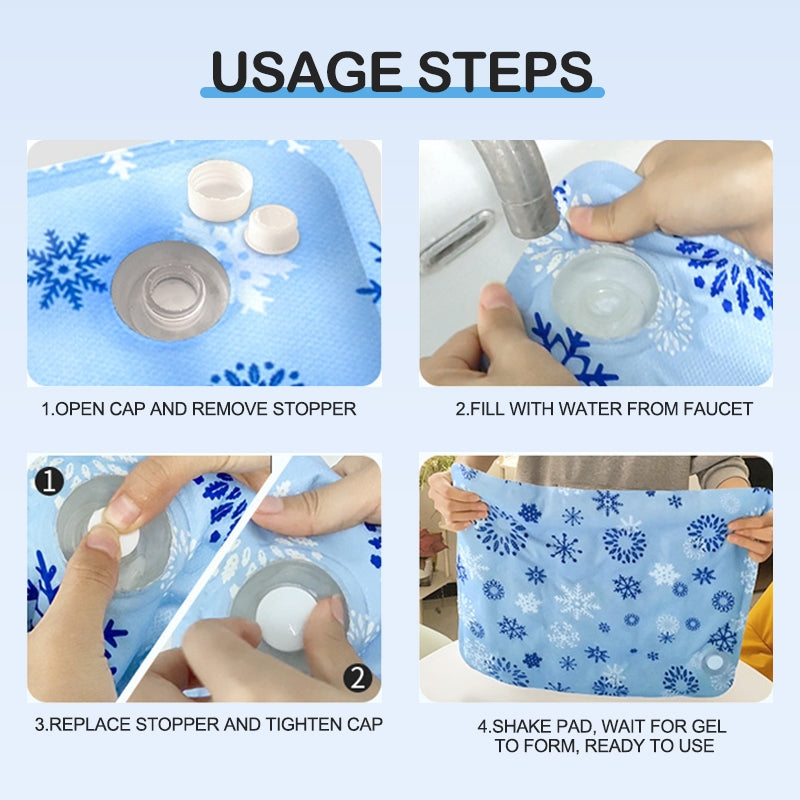 USAGE STEPS

1.OPEN CAP AND REMOVE STOPPER

2.FILL WITH WATER FROM FAUCET

1

2

3.REPLACE STOPPER AND TIGHTEN CAP

4.SHAKE PAD, WAIT FOR GEL TO FORM, READY TO USE